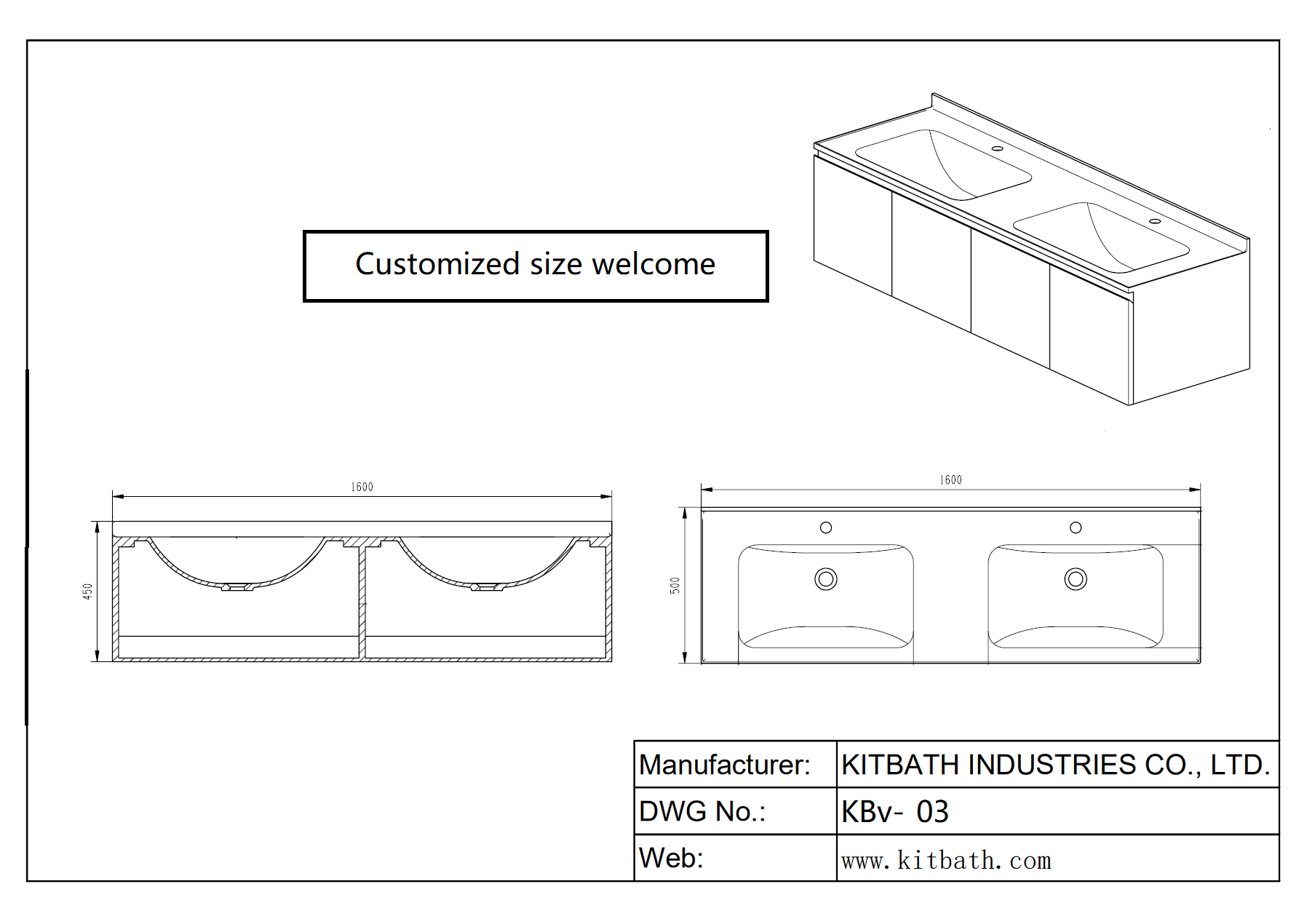 Customized size welcome

1600

450

1600

500

| Manufacturer: | KITBATH INDUSTRIES CO., LTD. |
|---|---|
| DWG No.: | KBv- 03 |
| Web: | www.kitbath.com |