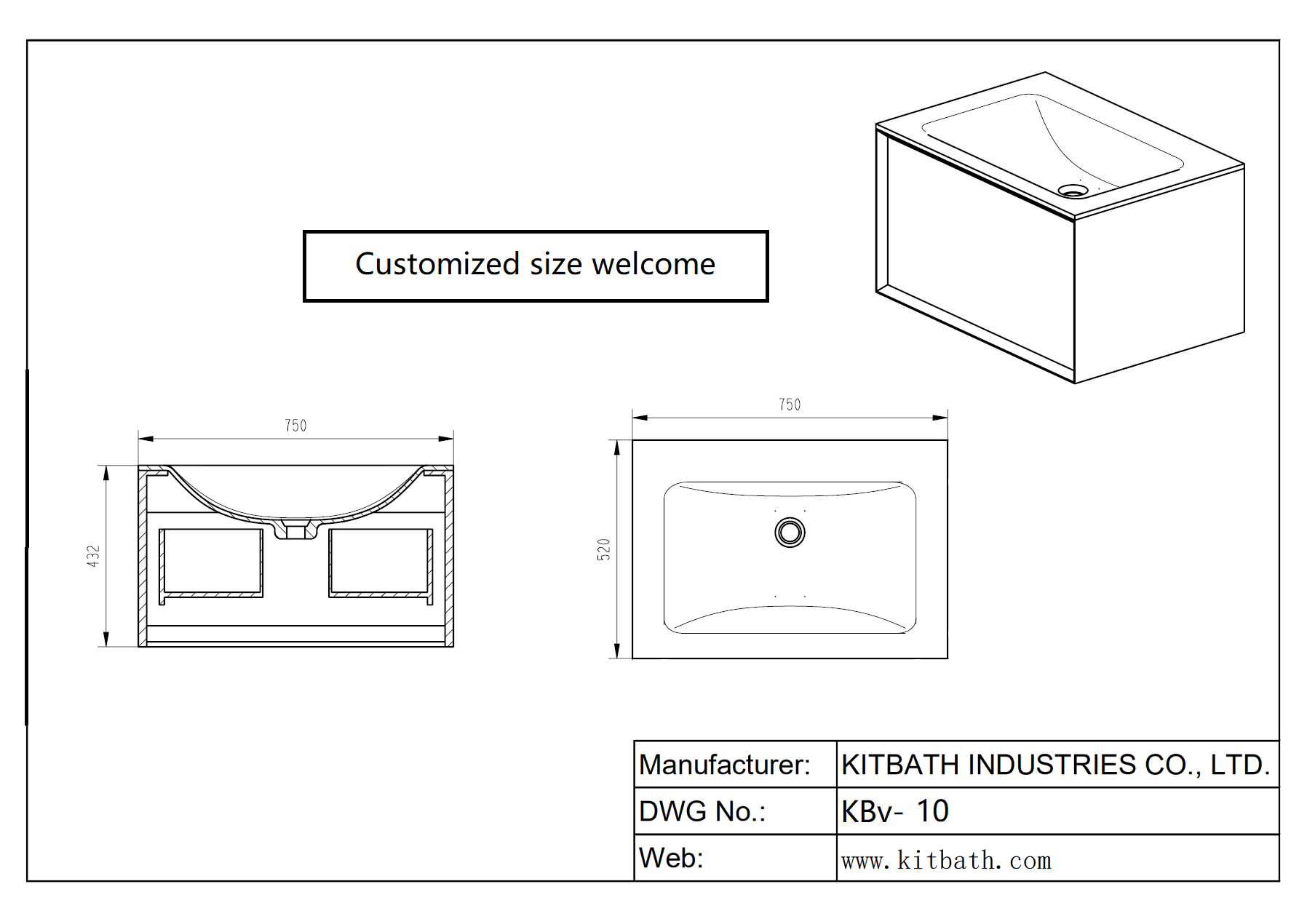 Customized size welcome

750

432

750

520

| Manufacturer: | KITBATH INDUSTRIES CO., LTD. |
|---|---|
| DWG No.: | KBv- 10 |
| Web: | www.kitbath.com |