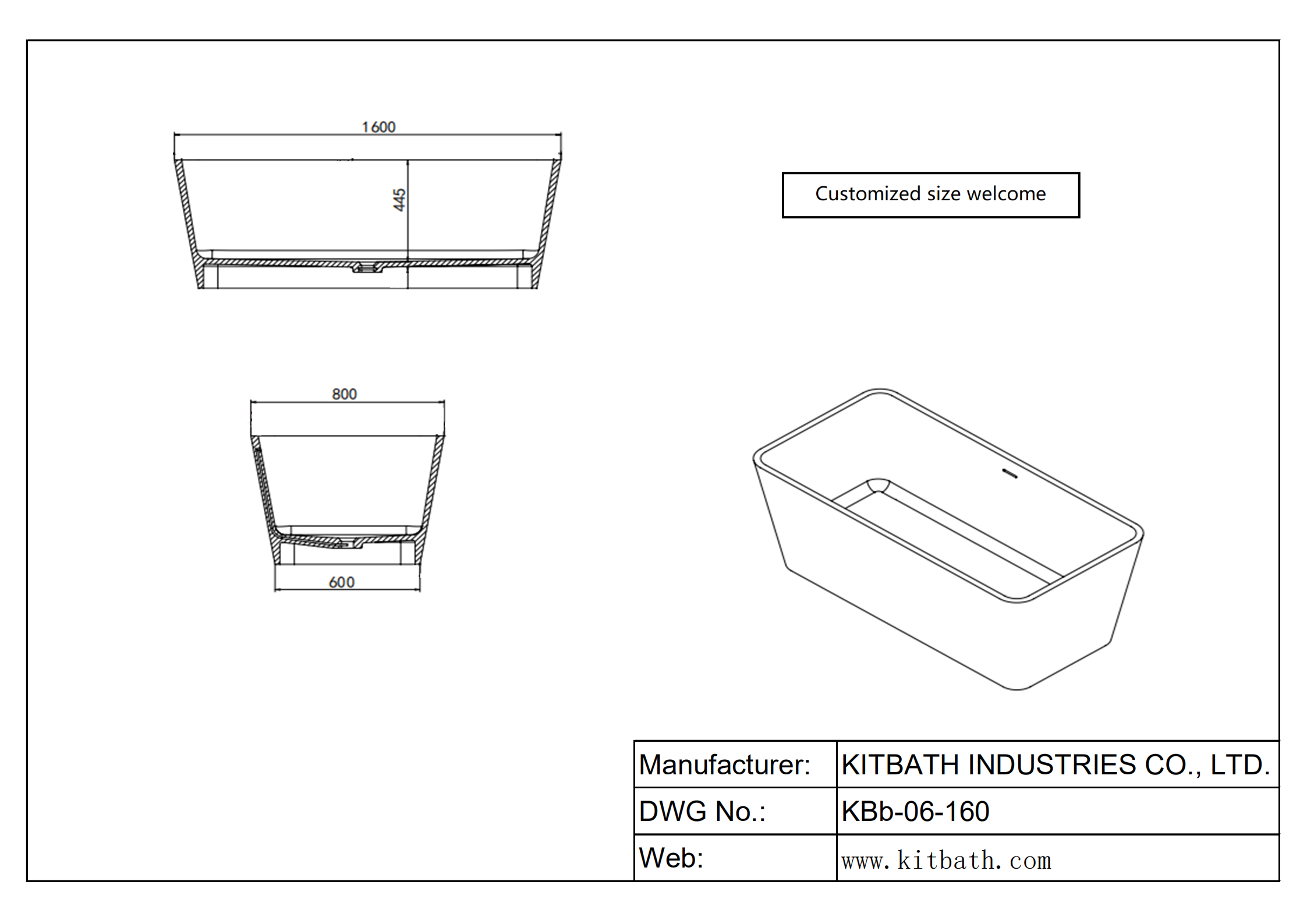 1600

445

Customized size welcome

800

600

| Manufacturer: | KITBATH INDUSTRIES CO., LTD. |
|---|---|
| DWG No.: | KBb-06-160 |
| Web: | www.kitbath.com |